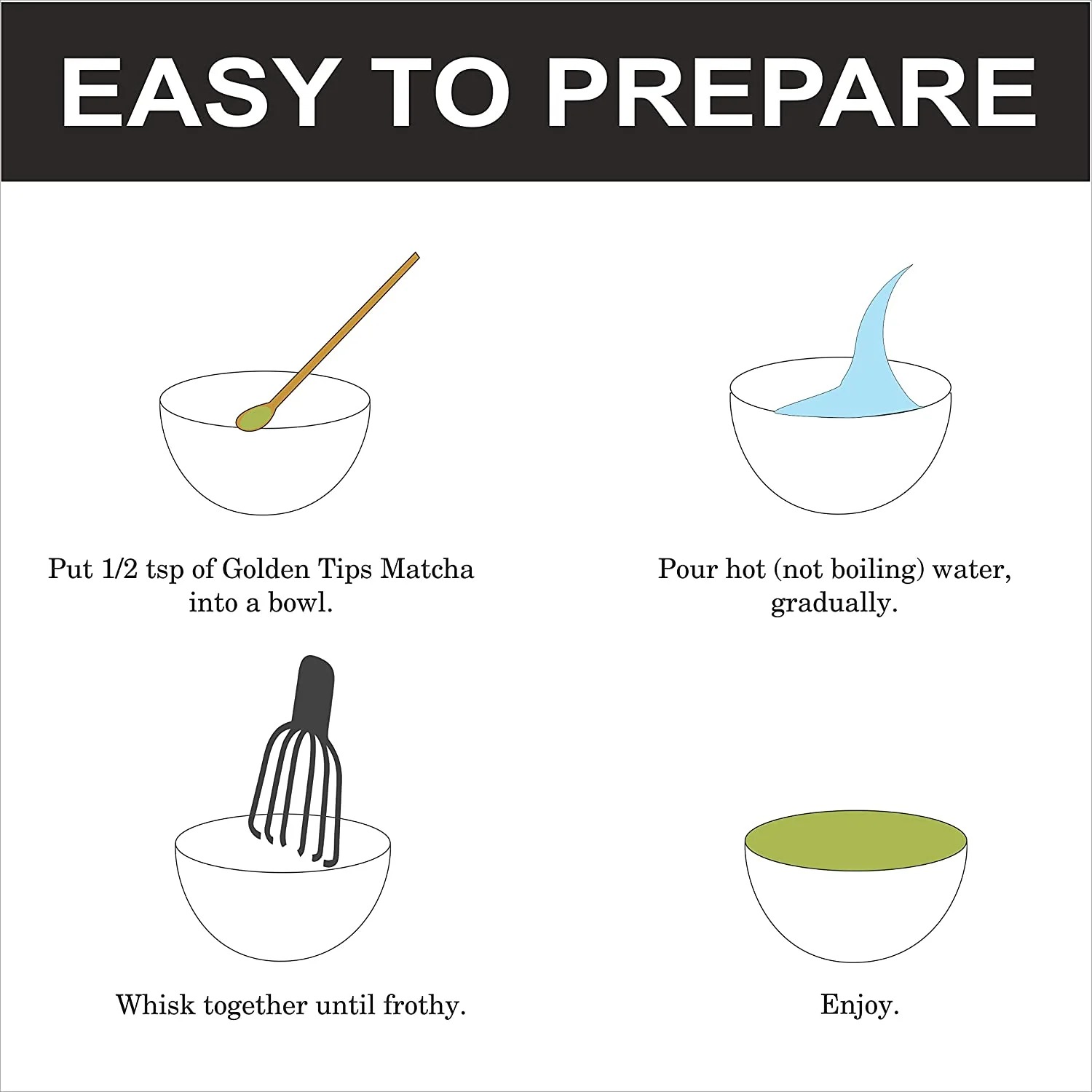 EASY TO PREPARE

Put 1/2 tsp of Golden Tips Matcha into a bowl.

Pour hot (not boiling) water, gradually.

Whisk together until frothy.

Enjoy.